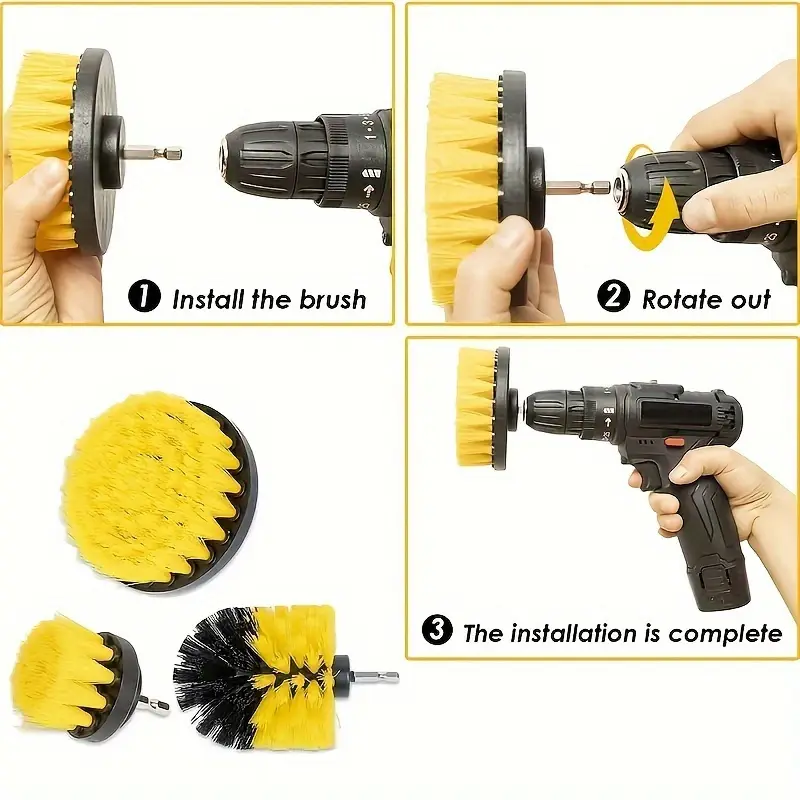 1 Install the brush

2 Rotate out

3 The installation is complete